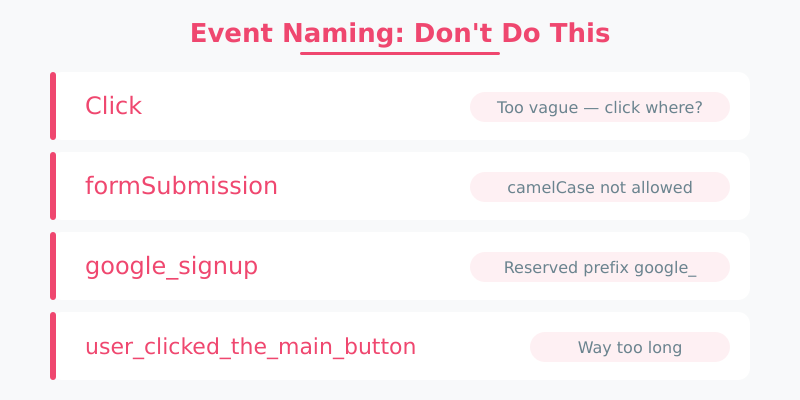 Event Naming: Don't Do This

Click

Too vague — click where?

formSubmission

camelCase not allowed

google_signup

Reserved prefix google_

user_clicked_the_main_button

Way too long